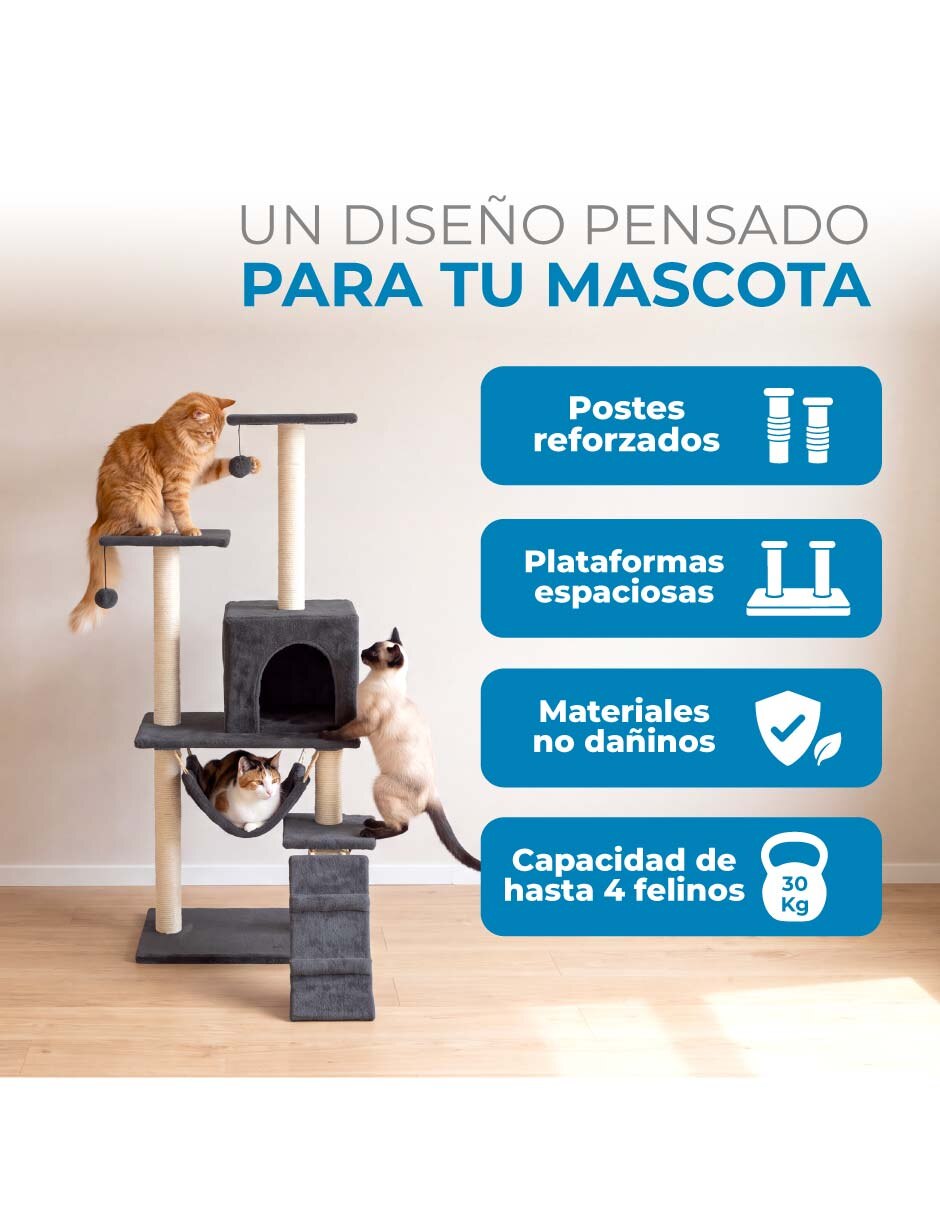 UN DISEÑO PENSADO
PARA TU MASCOTA

Postes
reforzados

Plataformas
espaciosas

Materiales
no dañinos

Capacidad de
hasta 4 felinos

30
Kg