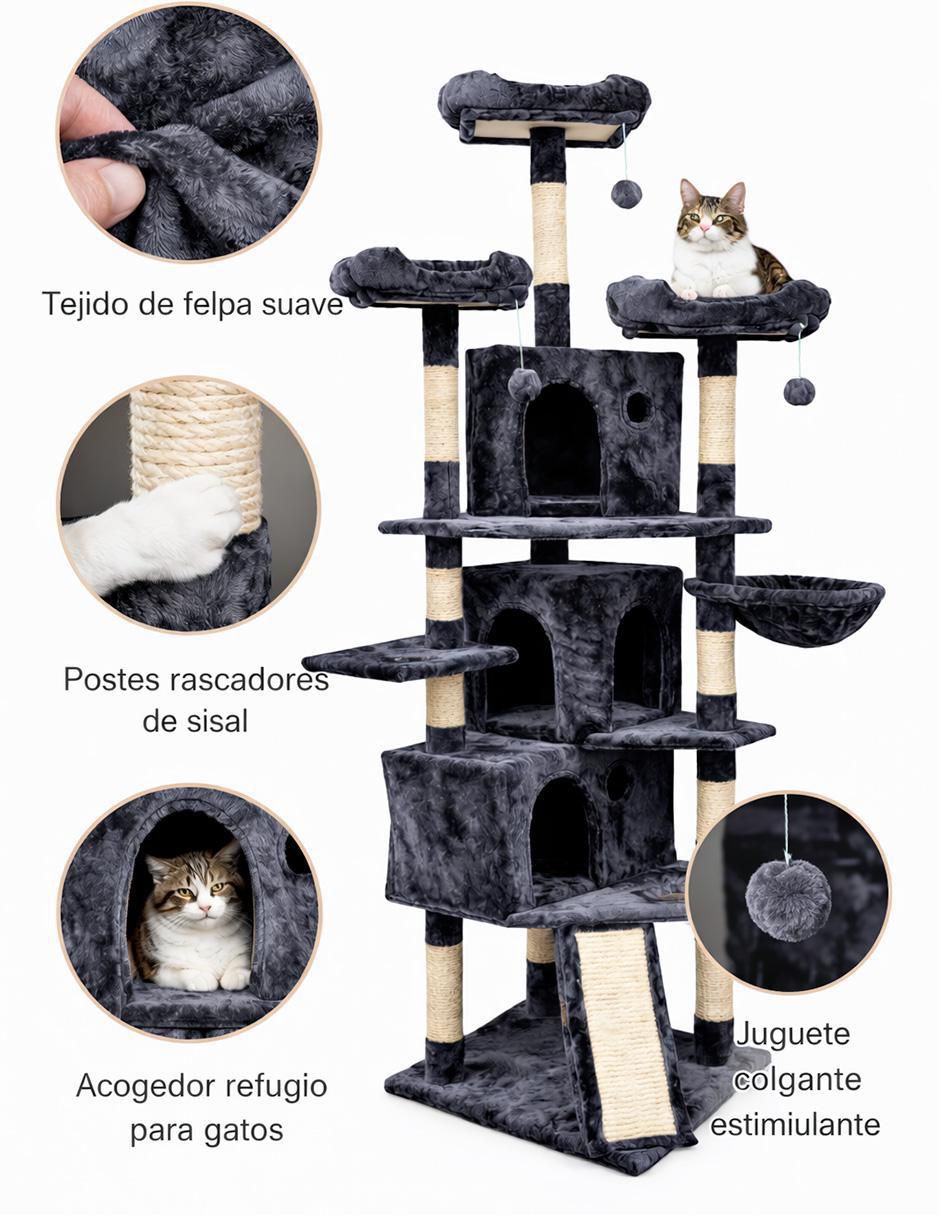 Tejido de felpa suave

Postes rascadores de sisal

Acogedor refugio para gatos

Juguete colgante estimiulante