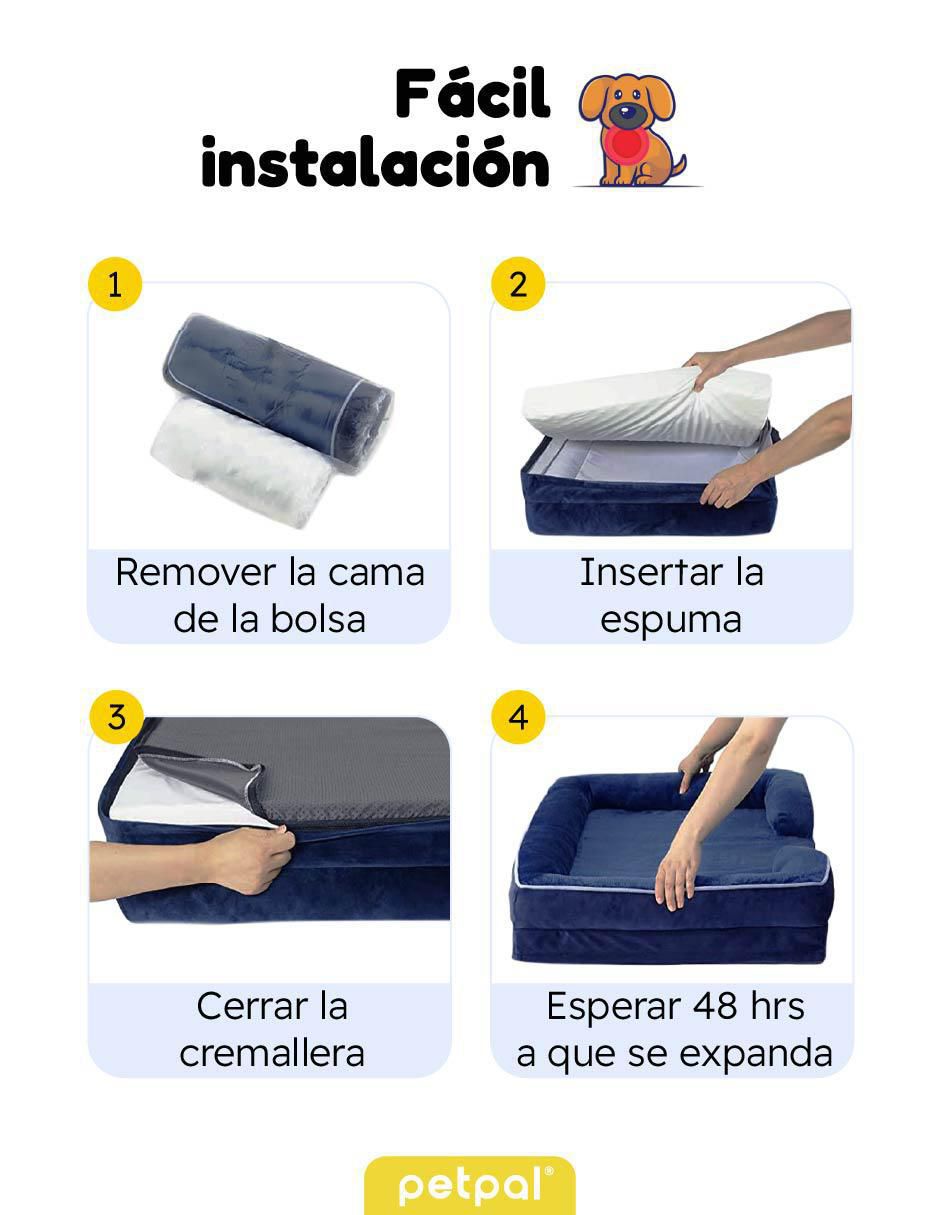 Fácil instalación

1
Remover la cama de la bolsa

2
Insertar la espuma

3
Cerrar la cremallera

4
Esperar 48 hrs a que se expanda

petpal®