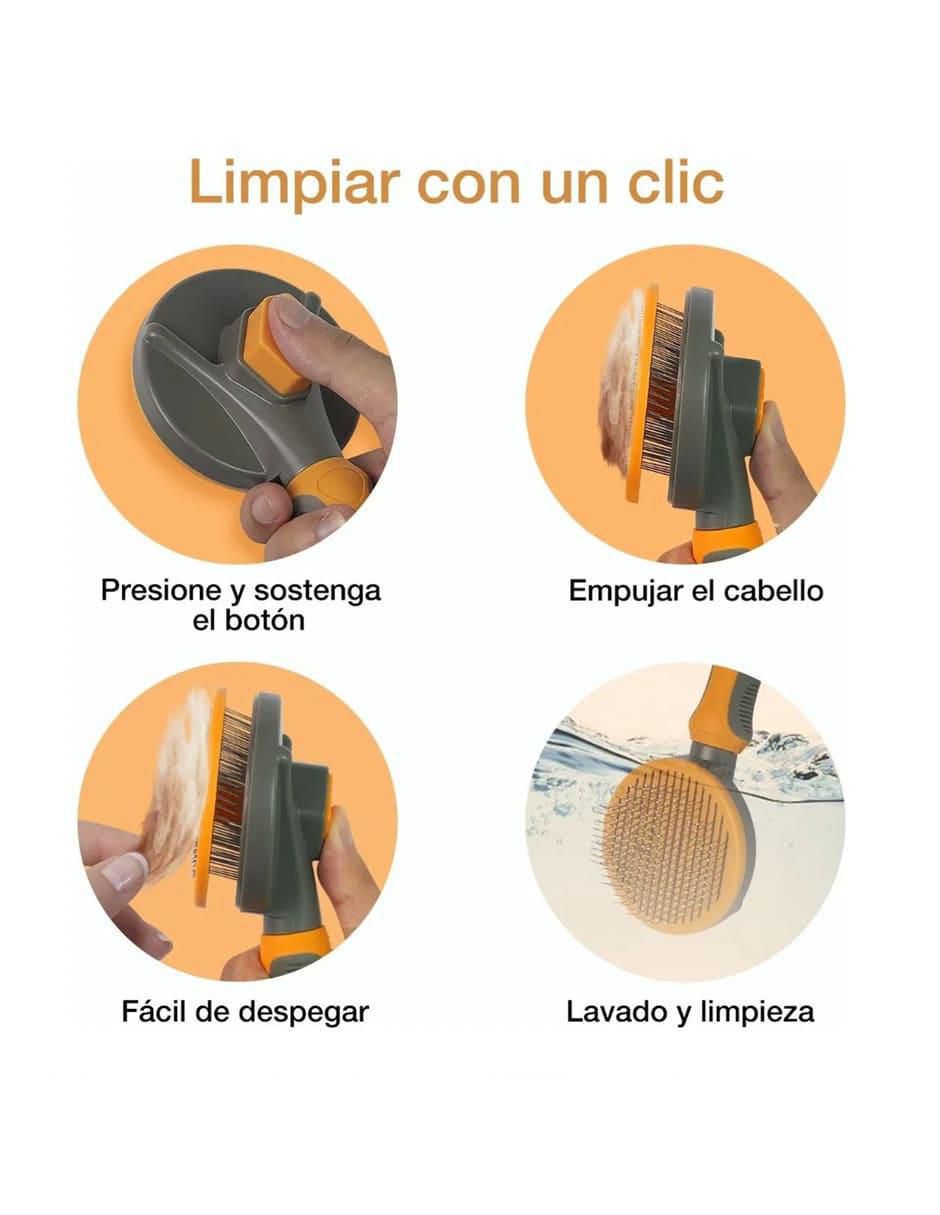 Limpiar con un clic

Presione y sostenga el botón

Empujar el cabello

Fácil de despegar

Lavado y limpieza