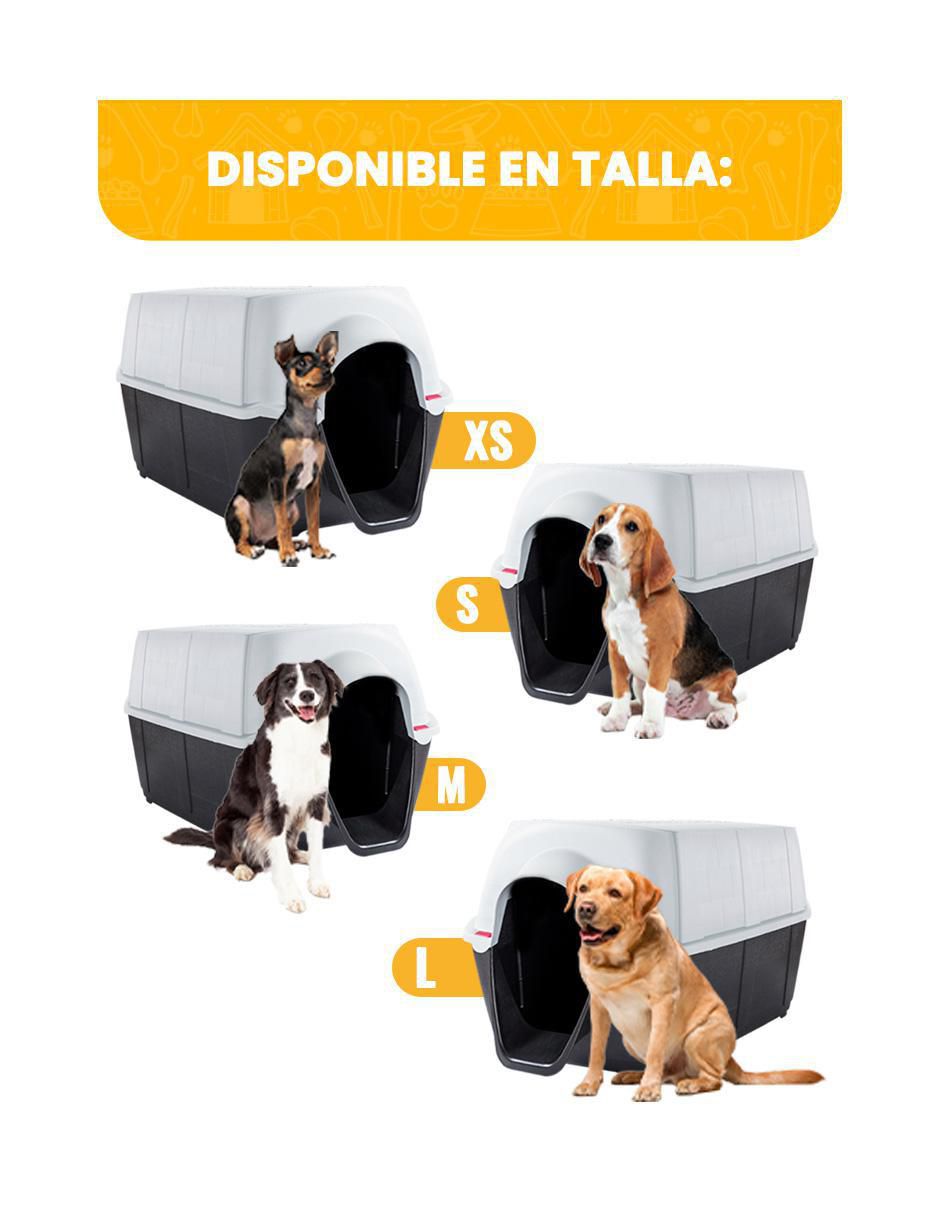 DISPONIBLE EN TALLA:

XS

S

M

L