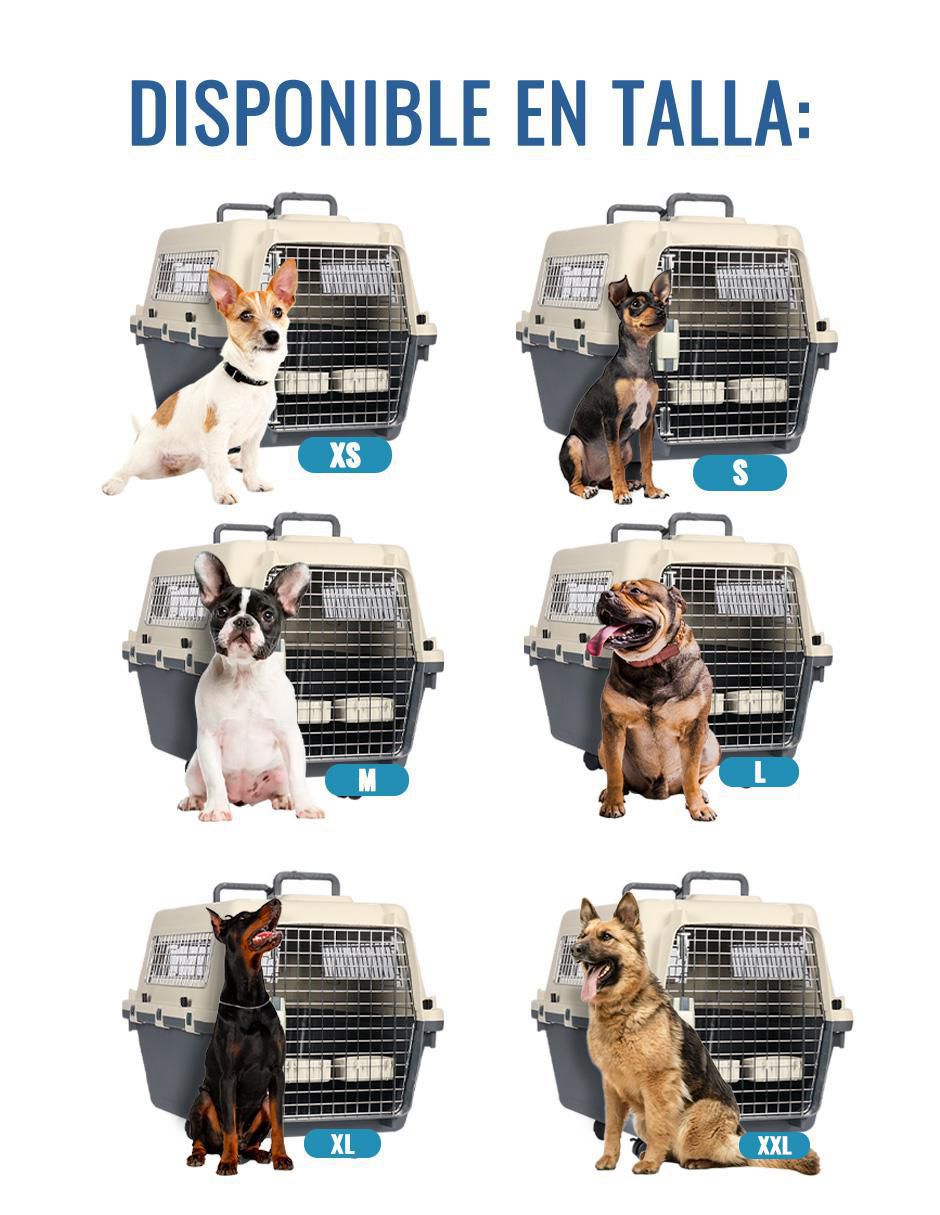 DISPONIBLE EN TALLA:

XS

S

M

L

XL

XXL