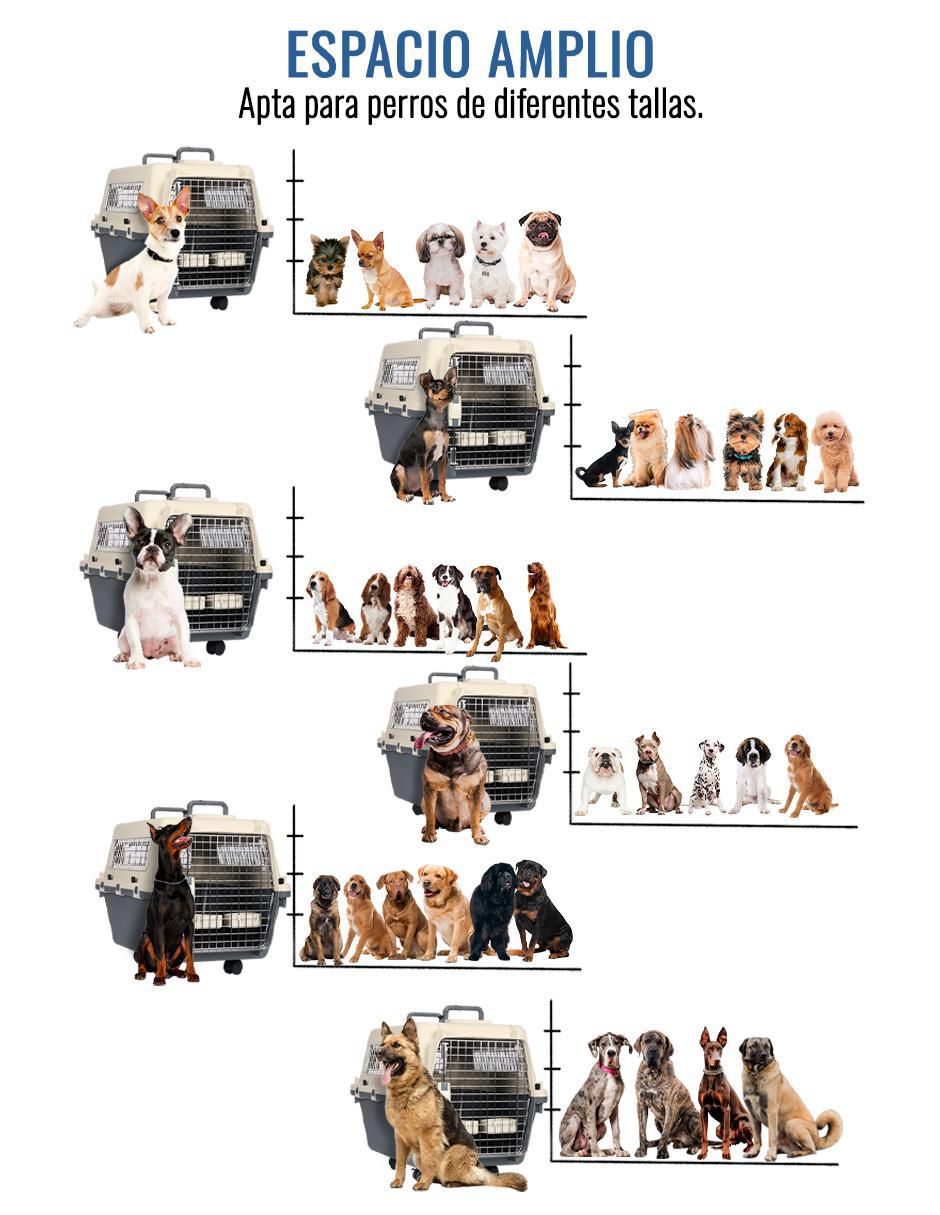 ESPACIO AMPLIO
Apta para perros de diferentes tallas.