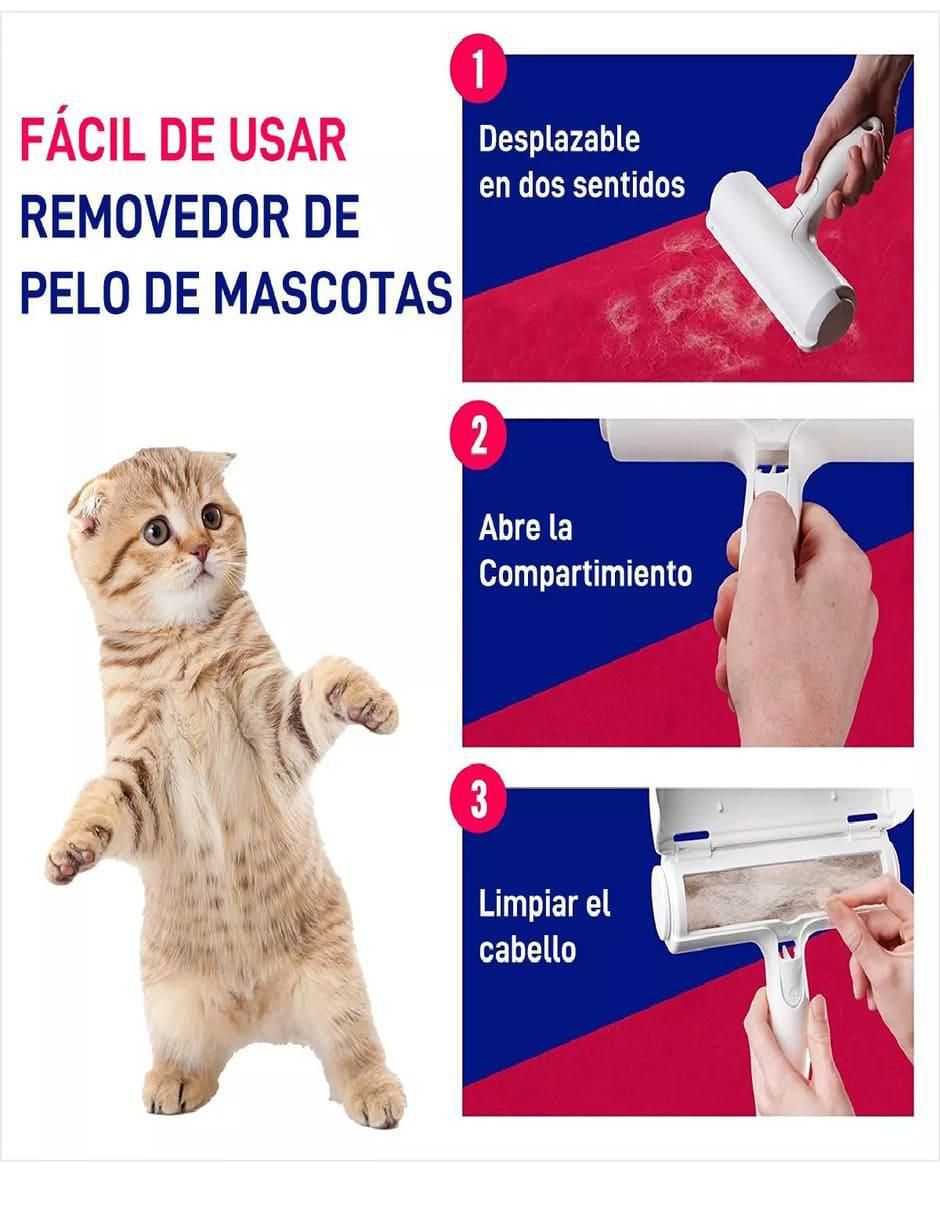 FÁCIL DE USAR
REMOVEDOR DE PELO DE MASCOTAS

1
Desplazable en dos sentidos

2
Abre la Compartimiento

3
Limpiar el cabello